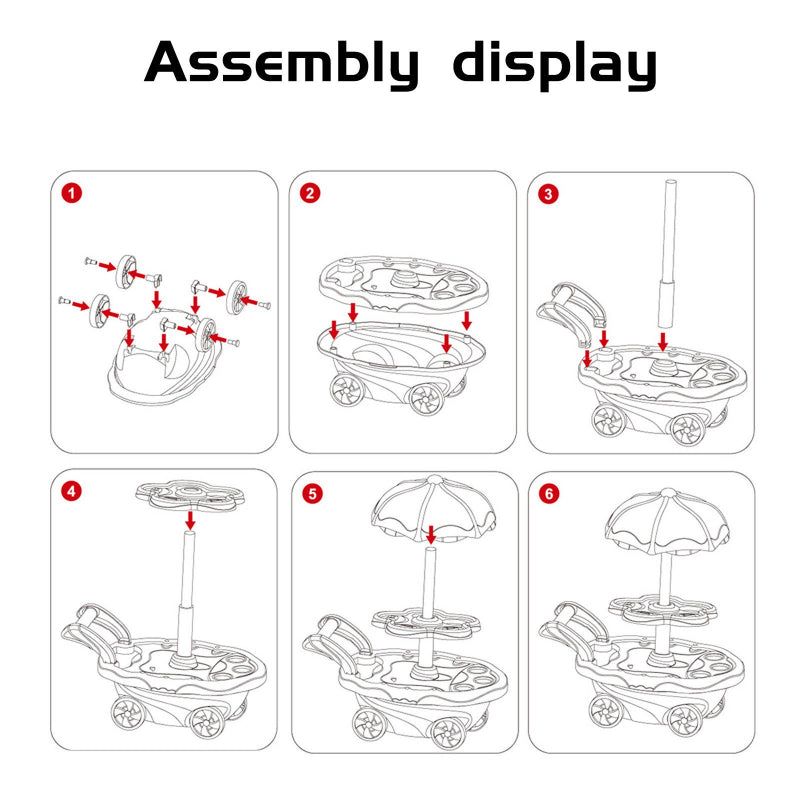 Assembly display

1

2

3

4

5

6