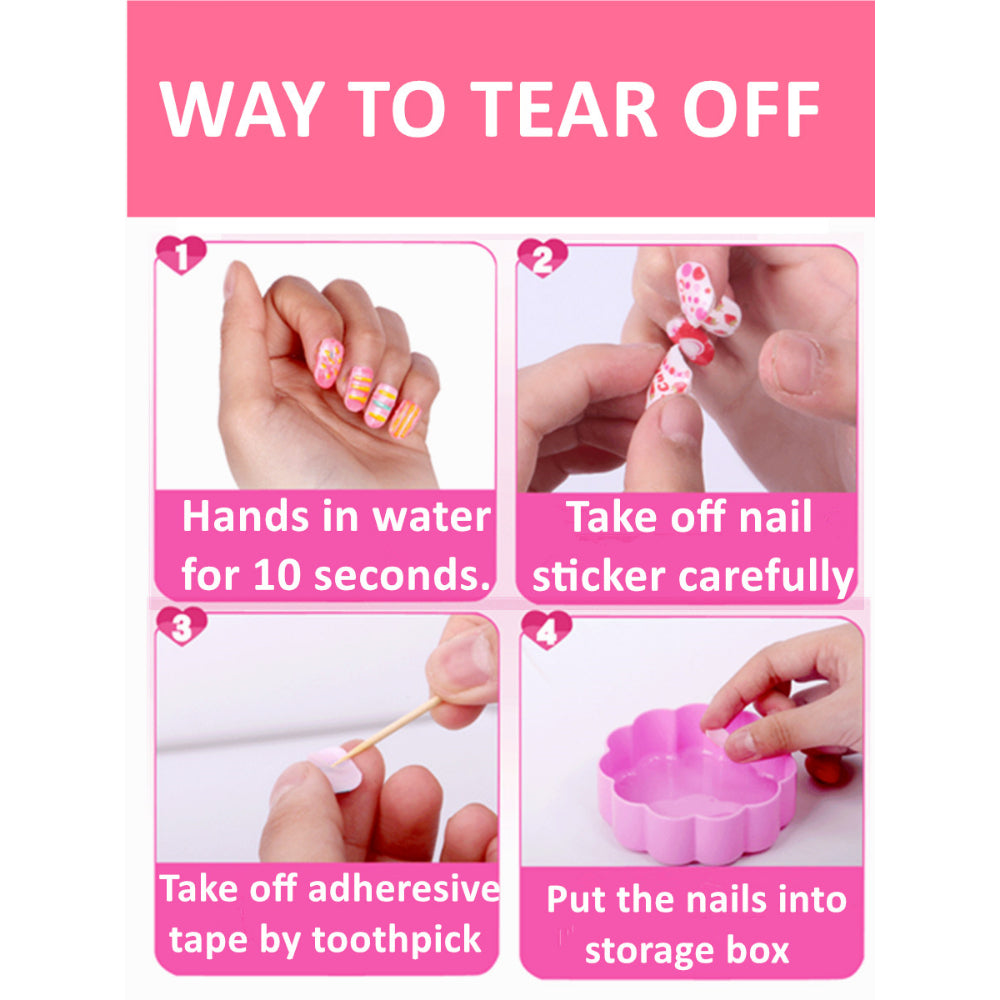 WAY TO TEAR OFF

1
Hands in water for 10 seconds.

2
Take off nail sticker carefully

3
Take off adheresive tape by toothpick

4
Put the nails into storage box