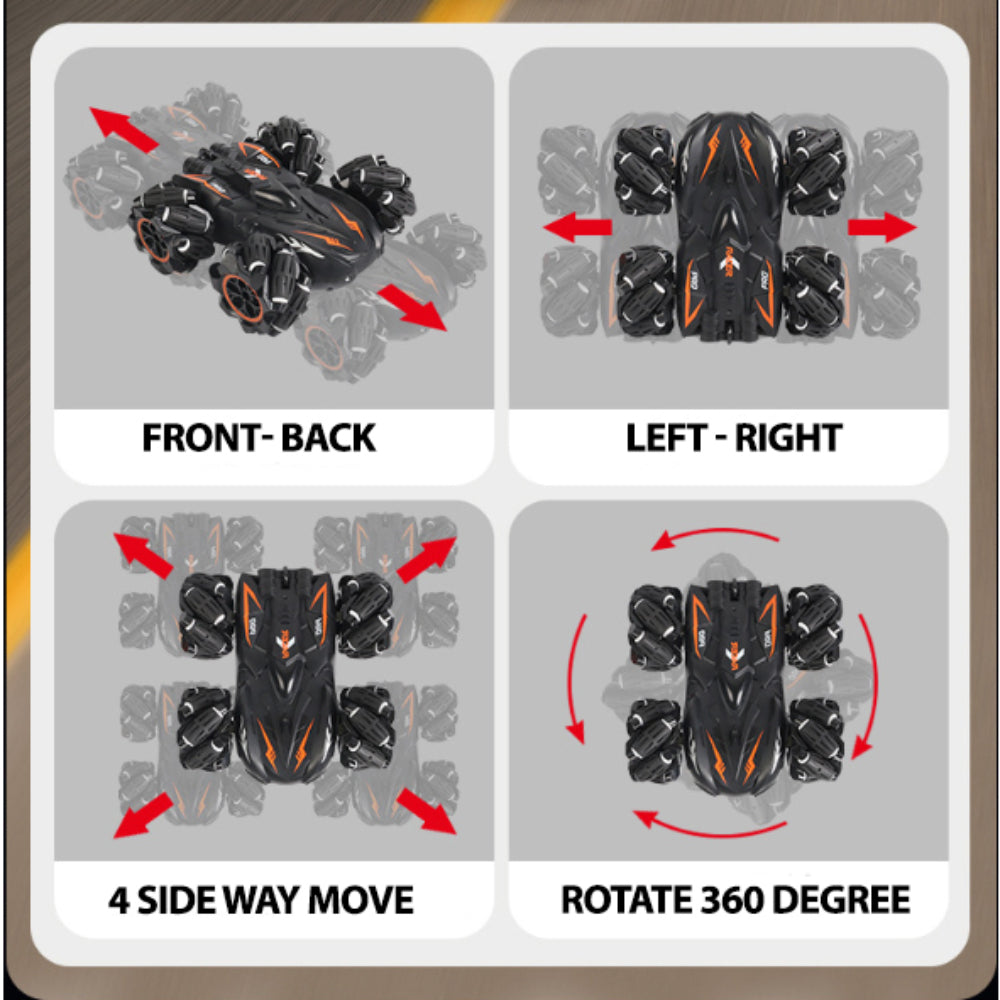 FRONT- BACK

LEFT - RIGHT

4 SIDE WAY MOVE

ROTATE 360 DEGREE